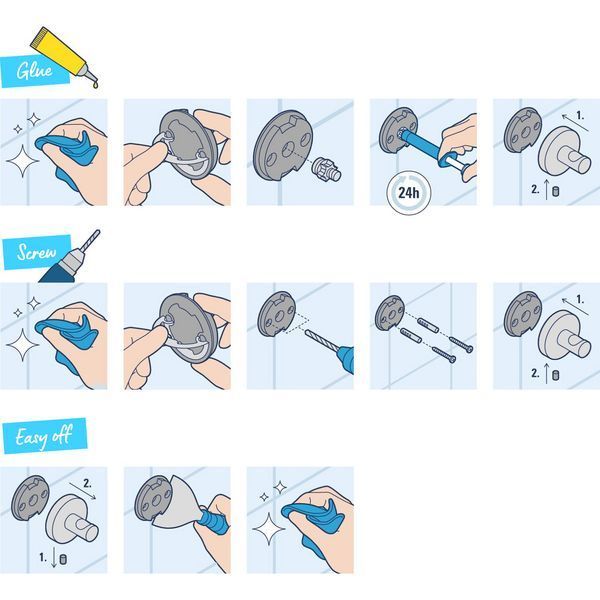 Glue

24h

1.

2.

Screw

1.

2.

Easy off

2.

1.